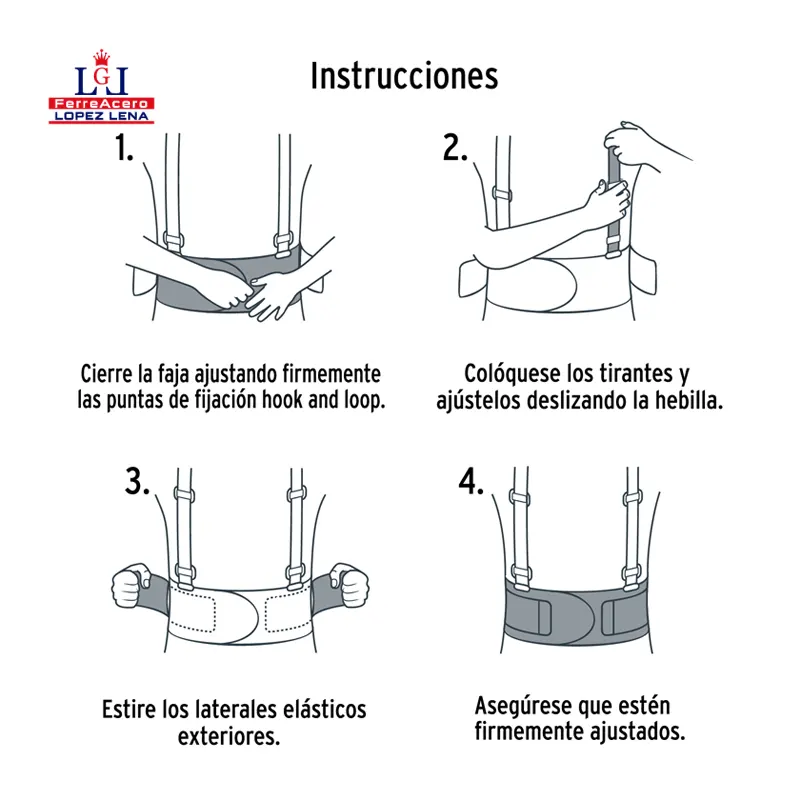 LGL
FerreAcero
LOPEZ LENA

Instrucciones

1.

Cierre la faja ajustando firmemente las puntas de fijación hook and loop.

2.

Colóquese los tirantes y ajústelos deslizando la hebilla.

3.

Estire los laterales elásticos exteriores.

4.

Asegúrese que estén firmemente ajustados.